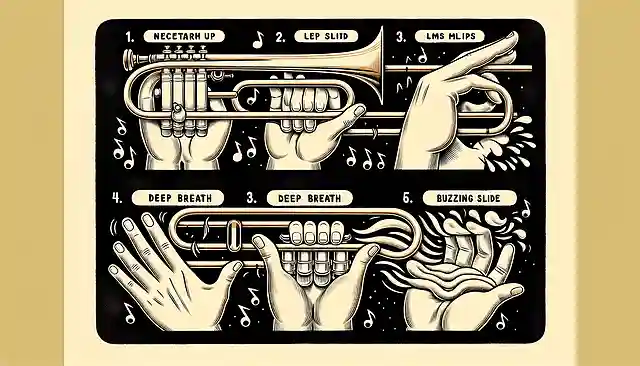 1. NECETARH UP

2. LEP SLIID

3. LMS MLIPS

4. DEEP BREATH

3. DEEP BREATH

5. BUZZING SLIDE